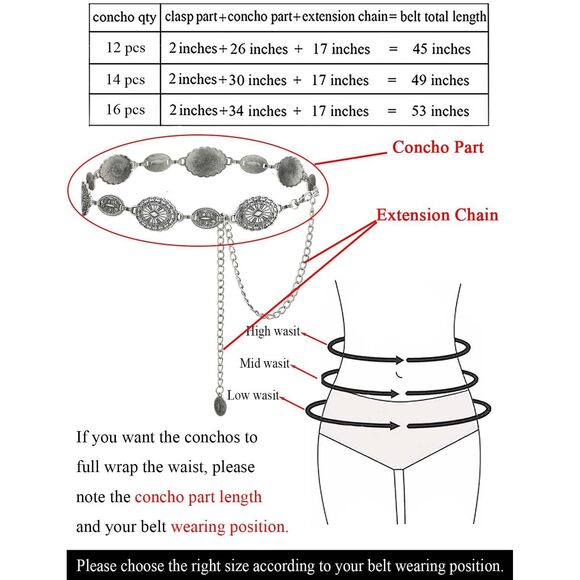 | concho qty | clasp part+concho part+extension chain= belt total length |
|---|---|
| 12 pcs | 2 inches+26 inches + 17 inches = 45 inches |
| 14 pcs | 2 inches+30 inches + 17 inches = 49 inches |
| 16 pcs | 2 inches+34 inches + 17 inches = 53 inches |

Concho Part

Extension Chain

High wasit

Mid wasit

Low wasit

If you want the conchos to full wrap the waist, please note the concho part length and your belt wearing position.

Please choose the right size according to your belt wearing position.